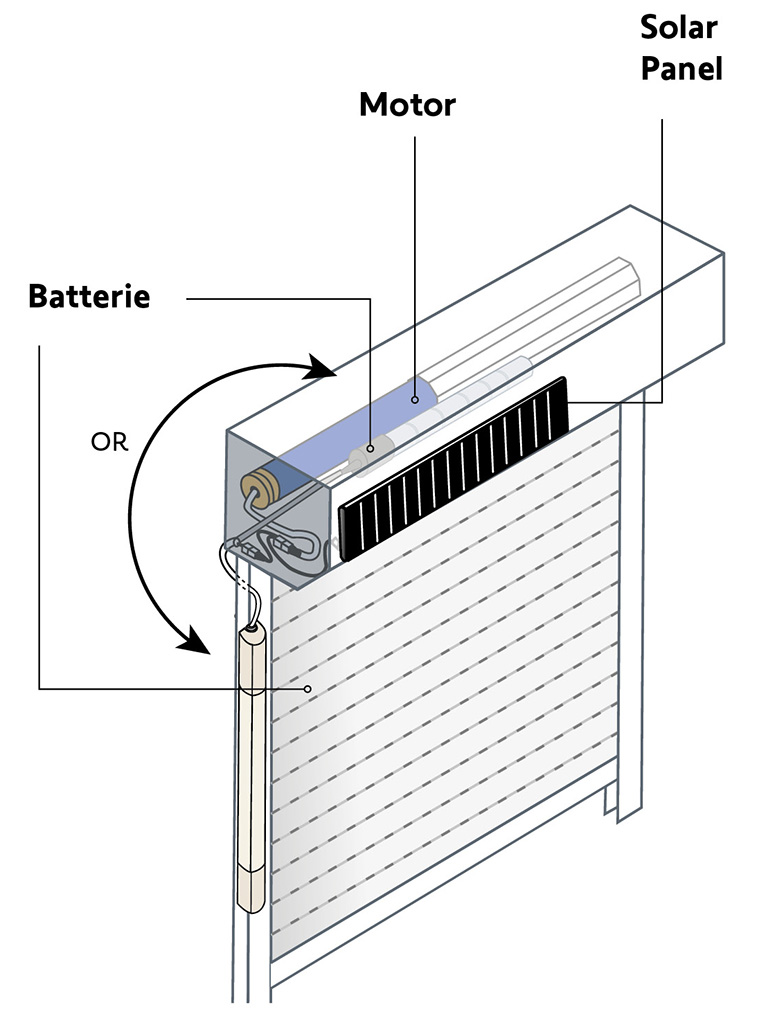 Solar Panel

Motor

Batterie

OR